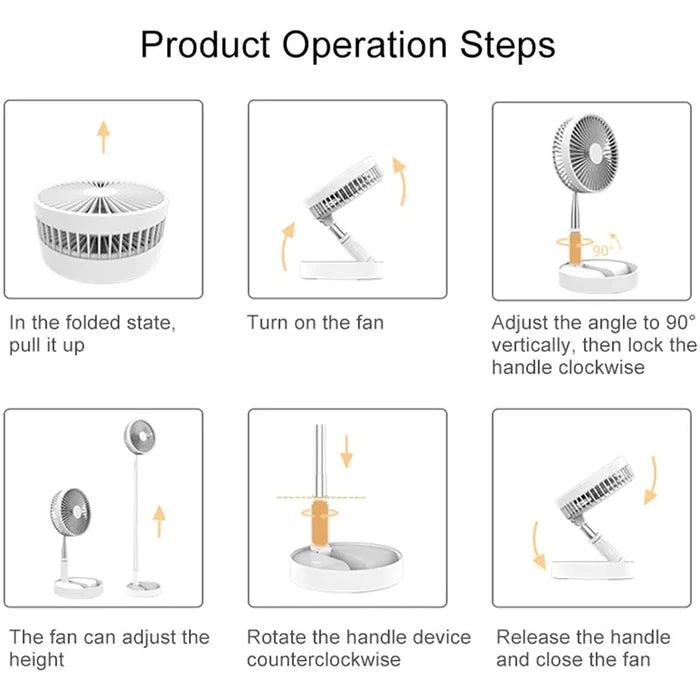 Product Operation Steps

In the folded state, pull it up

Turn on the fan

90°

Adjust the angle to 90° vertically, then lock the handle clockwise

The fan can adjust the height

Rotate the handle device counterclockwise

Release the handle and close the fan