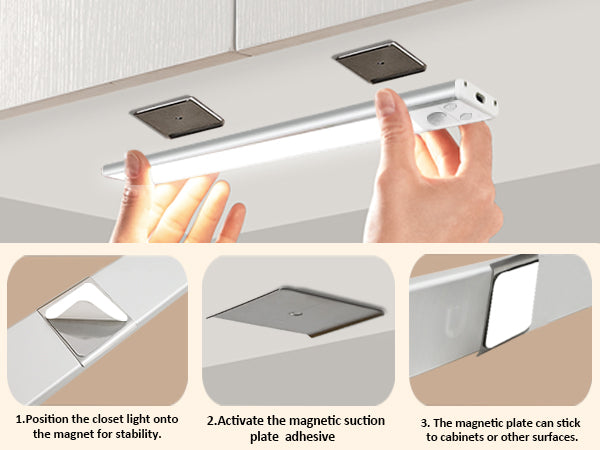 1.Position the closet light onto the magnet for stability.

2.Activate the magnetic suction plate adhesive

3. The magnetic plate can stick to cabinets or other surfaces.